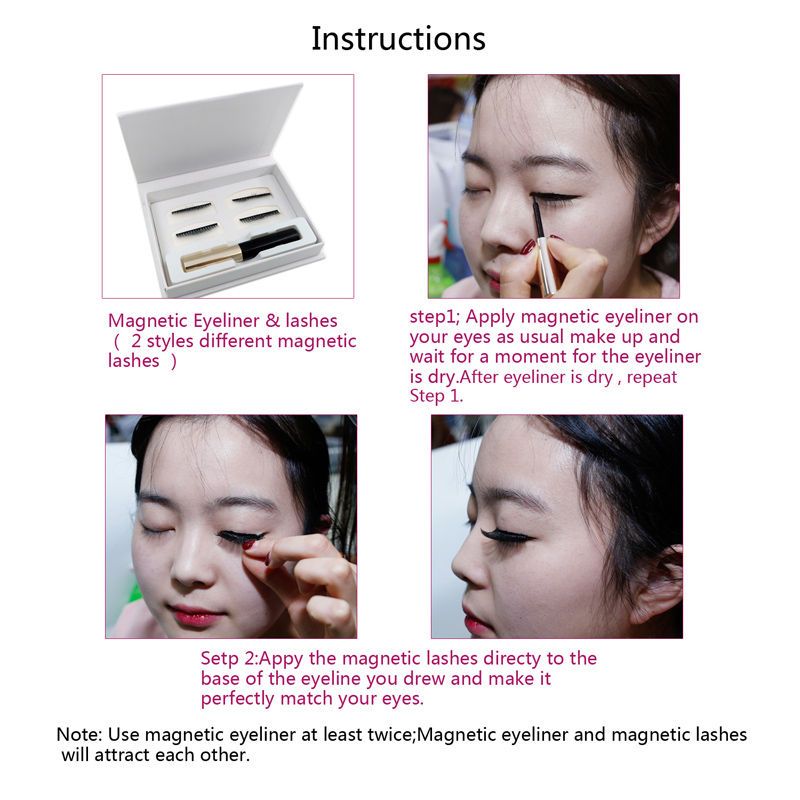 Instructions

Magnetic Eyeliner & lashes （ 2 styles different magnetic lashes ）

step1; Apply magnetic eyeliner on your eyes as usual make up and wait for a moment for the eyeliner is dry.After eyeliner is dry , repeat Step 1.

Setp 2:Appy the magnetic lashes directy to the base of the eyeline you drew and make it perfectly match your eyes.

Note: Use magnetic eyeliner at least twice;Magnetic eyeliner and magnetic lashes will attract each other.